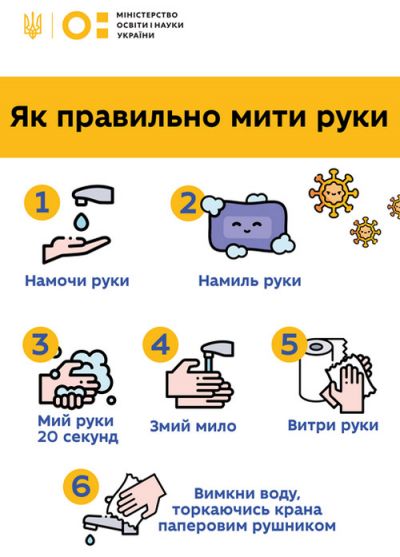 МІНІСТЕРСТВО ОСВІТИ І НАУКИ УКРАЇНИ

Як правильно мити руки

1
Намочи руки

2
Намиль руки

3
Мий руки 20 секунд

4
Змий мило

5
Витри руки

6
Вимкни воду, торкаючись крана паперовим рушником