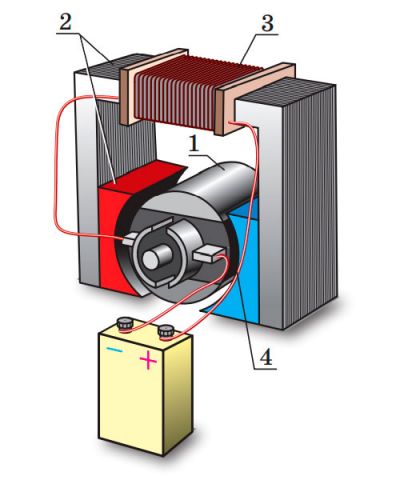 2
3
1
4
−
+